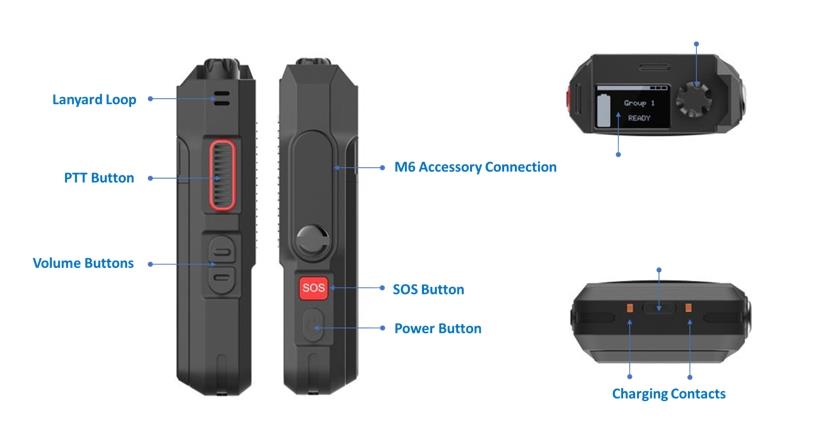 Lanyard Loop

PTT Button

Volume Buttons

M6 Accessory Connection

SOS

SOS Button

Power Button

Group 1
READY

Charging Contacts